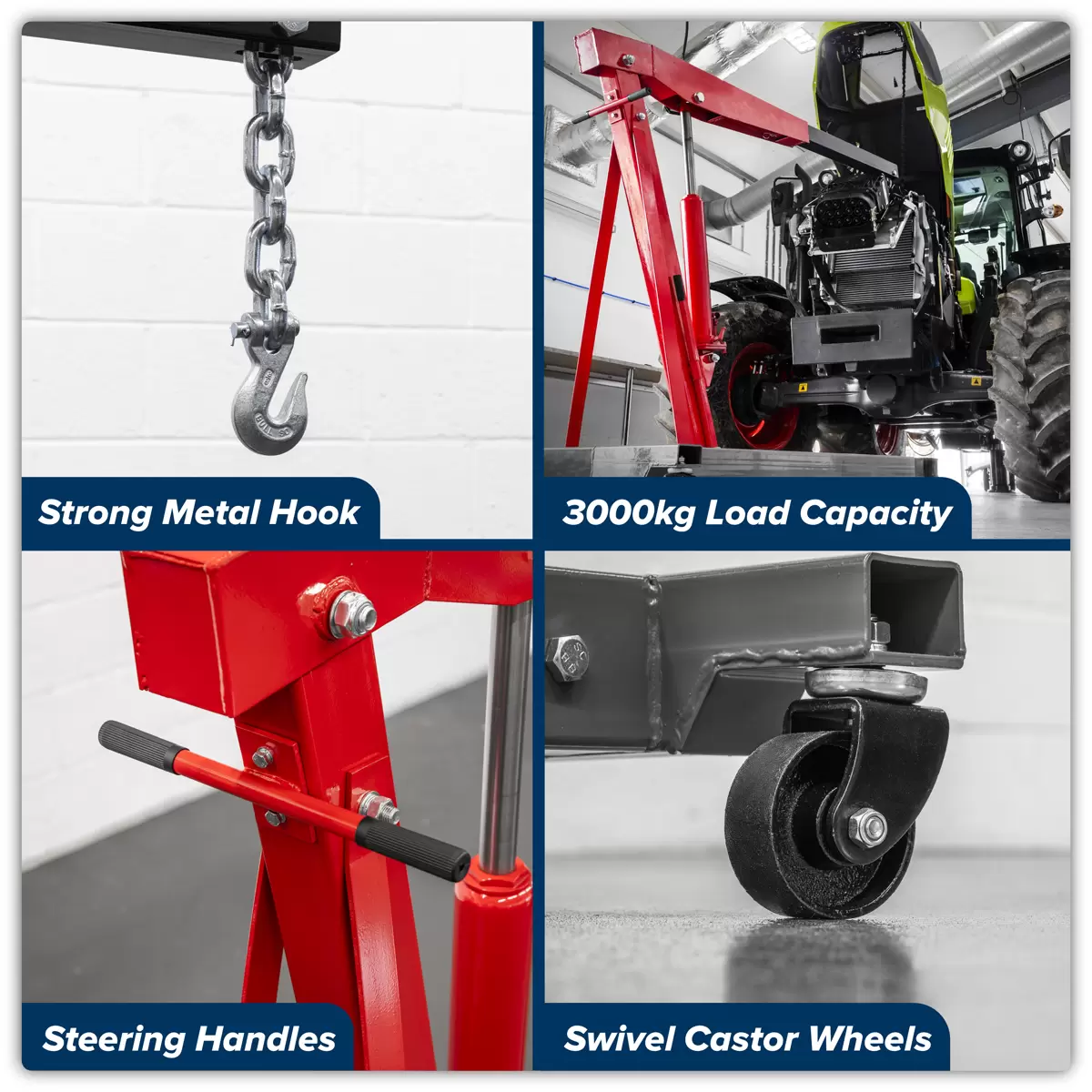 Strong Metal Hook

3000kg Load Capacity

Steering Handles

Swivel Castor Wheels